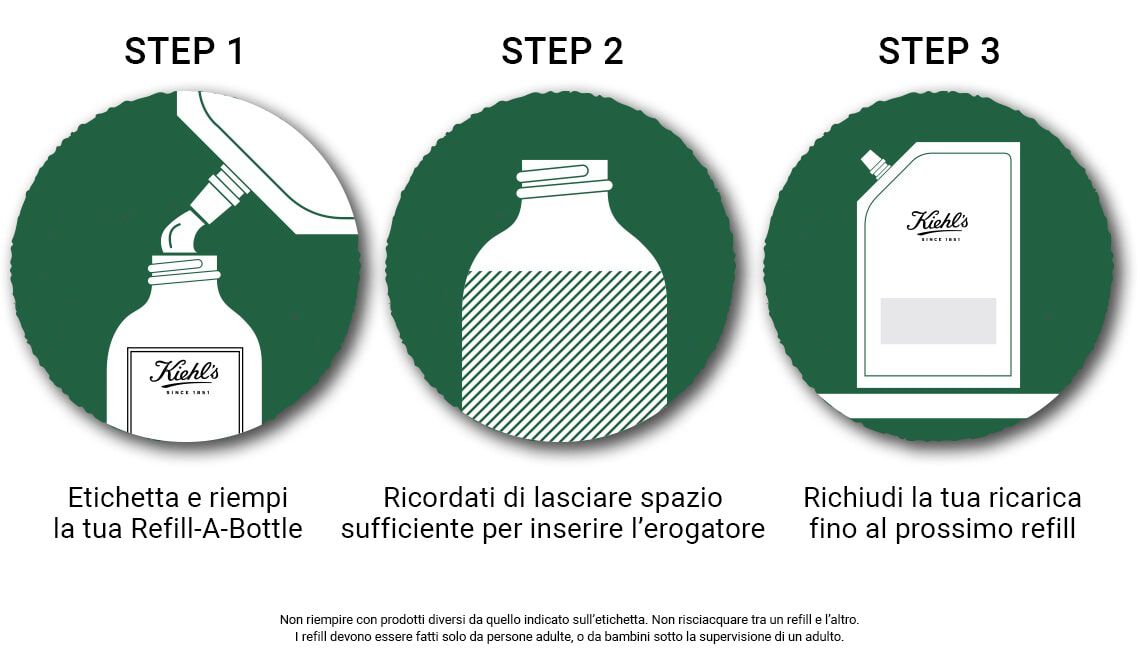 STEP 1

Kiehl's
SINCE 1851

Etichetta e riempi la tua Refill-A-Bottle

STEP 2

Ricordati di lasciare spazio sufficiente per inserire l'erogatore

STEP 3

Kiehl's
SINCE 1851

Richiudi la tua ricarica fino al prossimo refill

Non riempire con prodotti diversi da quello indicato sull'etichetta. Non risciacquare tra un refill e l'altro.
I refill devono essere fatti solo da persone adulte, o da bambini sotto la supervisione di un adulto.